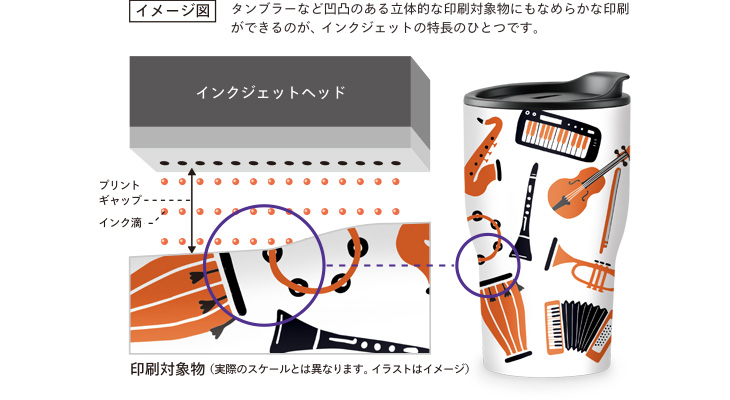 イメージ図

タンブラーなど凹凸のある立体的な印刷対象物にもなめらかな印刷ができるのが、インクジェットの特長のひとつです。

インクジェットヘッド

プリントギャップ

インク滴

印刷対象物（実際のスケールとは異なります。イラストはイメージ）